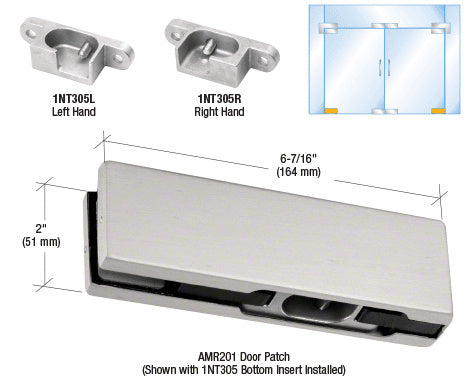 1NT305L
Left Hand

1NT305R
Right Hand

6-7/16"
(164 mm)

2"
(51 mm)

AMR201 Door Patch
(Shown with 1NT305 Bottom Insert Installed)