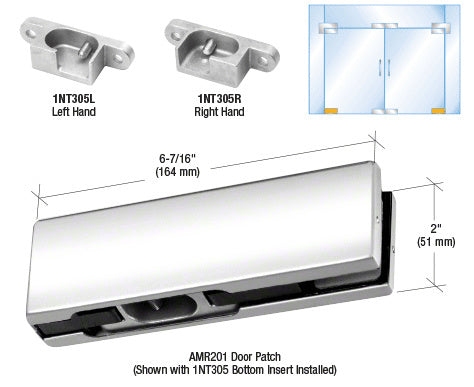 1NT305L
Left Hand

1NT305R
Right Hand

6-7/16"
(164 mm)

2"
(51 mm)

AMR201 Door Patch
(Shown with 1NT305 Bottom Insert Installed)