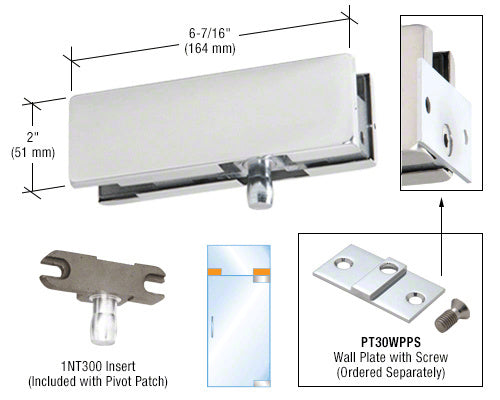 6-7/16"
(164 mm)

2"
(51 mm)

1NT300 Insert
(Included with Pivot Patch)

PT30WPPS
Wall Plate with Screw
(Ordered Separately)